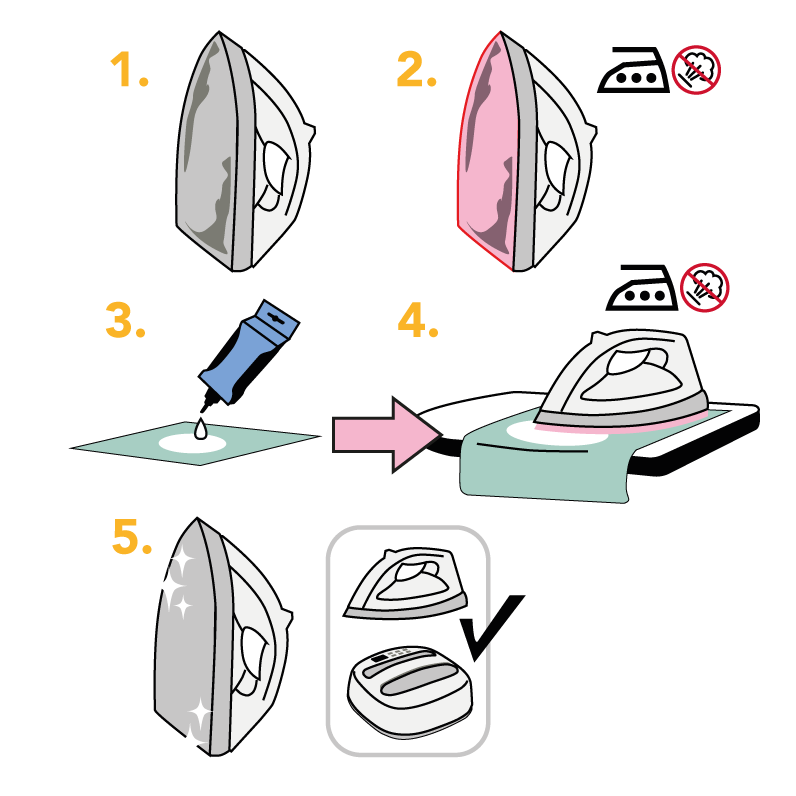 1.

2.

3.

4.

5.